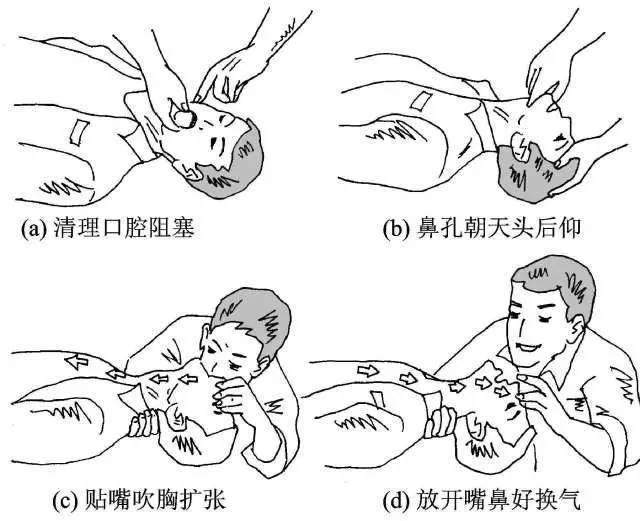 (a) 清理口腔阻塞

(b) 鼻孔朝天头后仰

(c) 贴嘴吹胸扩张

(d) 放开嘴鼻好换气