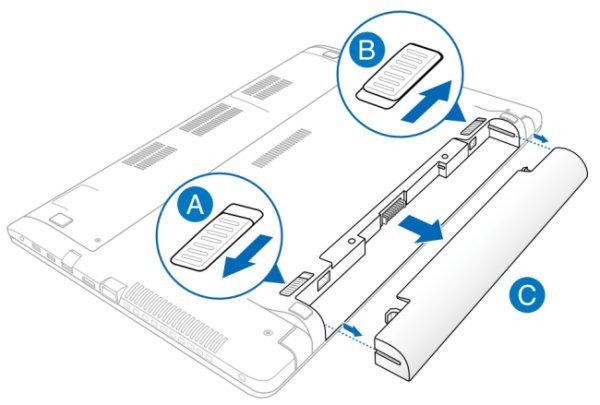 B

A

C