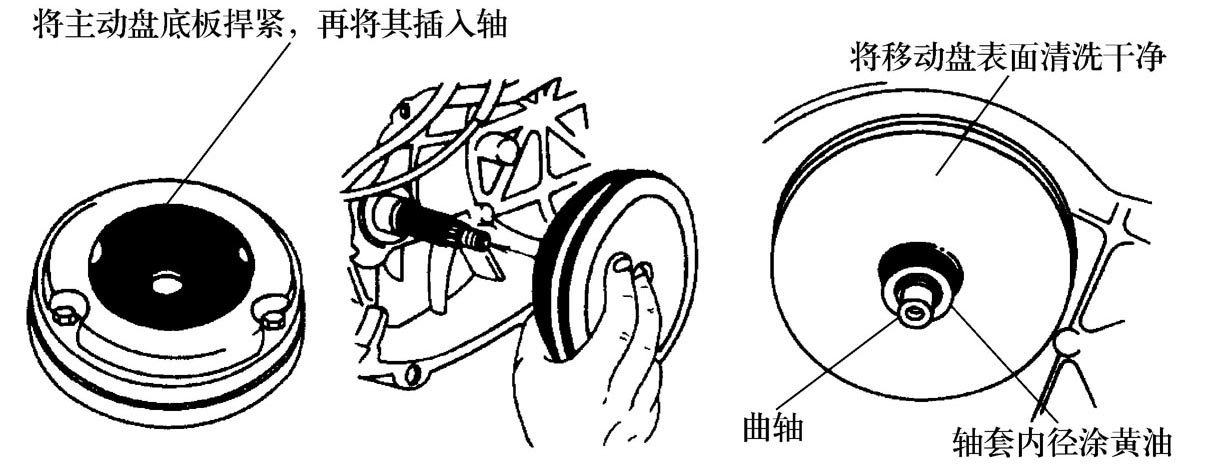 将主动盘底板捍紧，再将其插入轴

将移动盘表面清洗干净

曲轴

轴套内径涂黄油