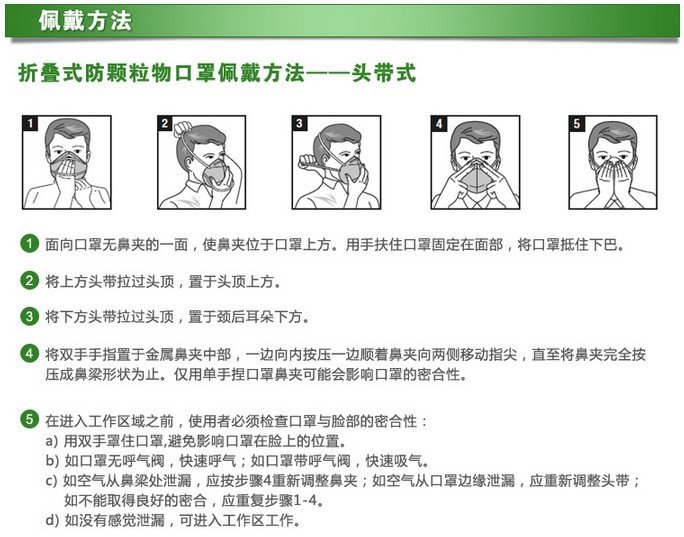 佩戴方法

折叠式防颗粒物口罩佩戴方法——头带式

1 2 3 4 5

1 面向口罩无鼻夹的一面，使鼻夹位于口罩上方。用手扶住口罩固定在面部，将口罩抵住下巴。

2 将上方头带拉过头顶，置于头顶上方。

3 将下方头带拉过头顶，置于颈后耳朵下方。

4 将双手手指置于金属鼻夹中部，一边向内按压一边顺着鼻夹向两侧移动指尖，直至将鼻夹完全按压成鼻梁形状为止。仅用单手捏口罩鼻夹可能会影响口罩的密合性。

5 在进入工作区域之前，使用者必须检查口罩与脸部的密合性：
a) 用双手罩住口罩,避免影响口罩在脸上的位置。
b) 如口罩无呼气阀，快速呼气；如口罩带呼气阀，快速吸气。
c) 如空气从鼻梁处泄漏，应按步骤4重新调整鼻夹；如空气从口罩边缘泄漏，应重新调整头带；如不能取得良好的密合，应重复步骤1-4。
d) 如没有感觉泄漏，可进入工作区工作。