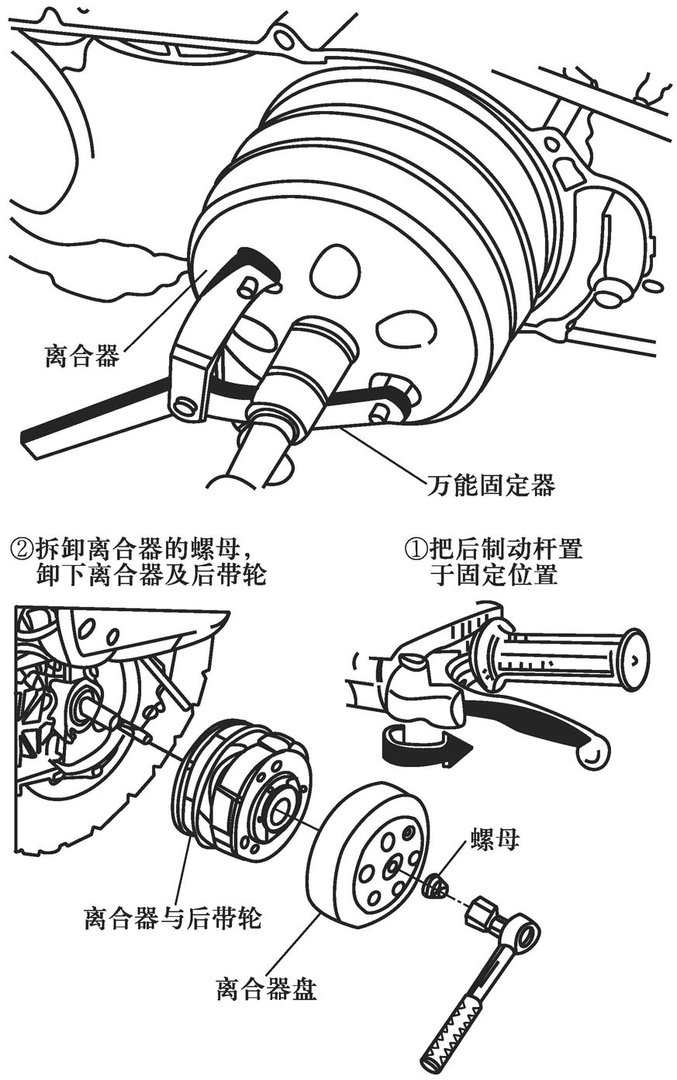 离合器

万能固定器

②拆卸离合器的螺母，卸下离合器及后带轮

①把后制动杆置于固定位置

螺母

离合器与后带轮

离合器盘