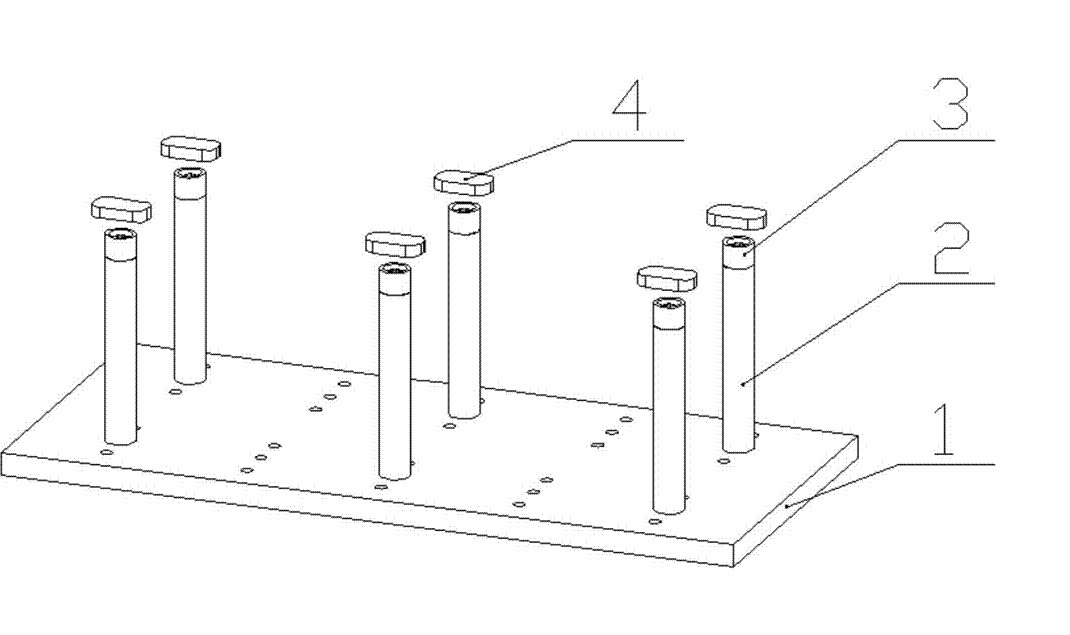 4
3
2
1