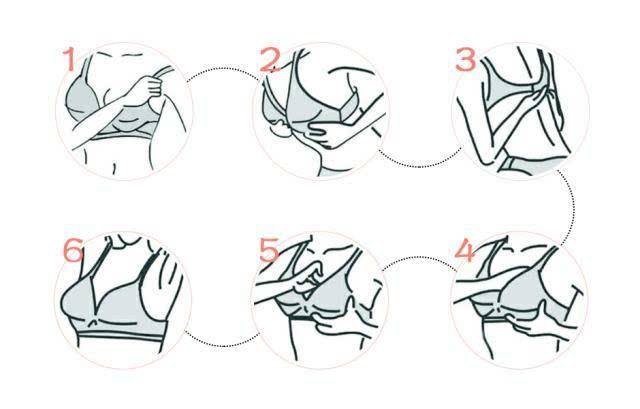 1

2

3

6

5

4