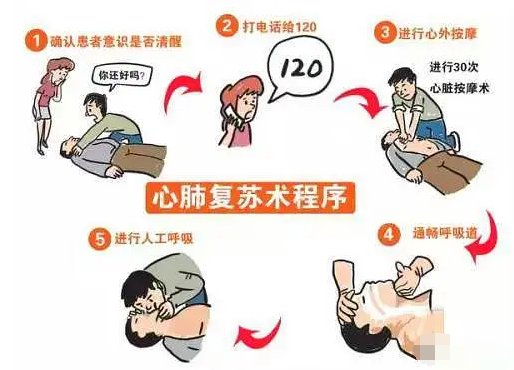 1 确认患者意识是否清醒

你还好吗?

2 打电话给120

120

3 进行心外按摩

进行30次
心脏按摩术

心肺复苏术程序

4 通畅呼吸道

5 进行人工呼吸