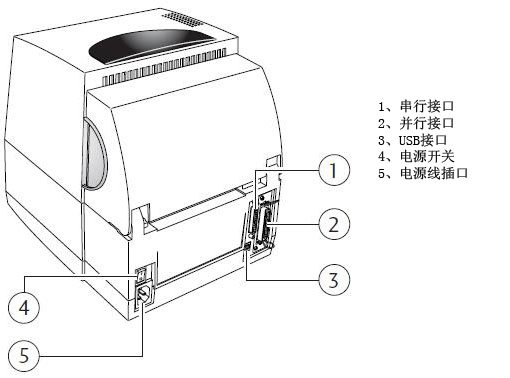 1、串行接口
2、并行接口
3、USB接口
4、电源开关
5、电源线插口

1
2
3
4
5